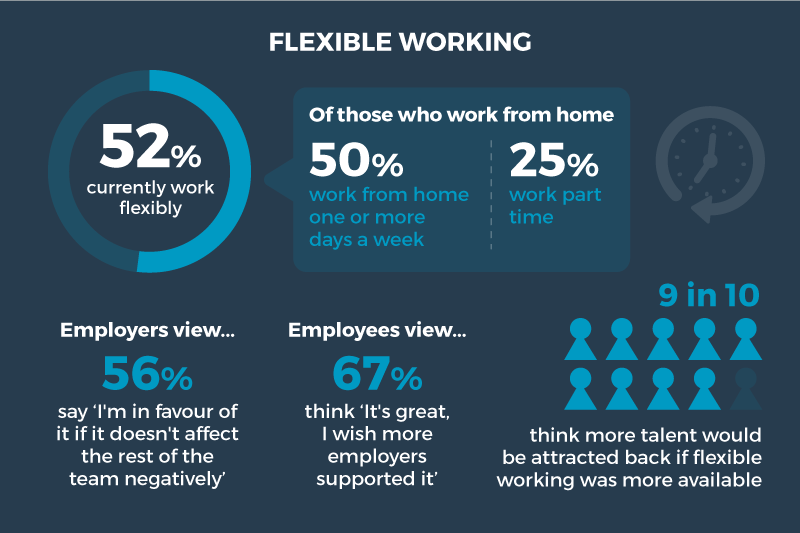 FLEXIBLE WORKING

52%
currently work flexibly

Of those who work from home

50%
work from home one or more days a week

25%
work part time

Employers view...
56%
say 'I'm in favour of it if it doesn't affect the rest of the team negatively'

Employees view...
67%
think 'It's great, I wish more employers supported it'

9 in 10
think more talent would be attracted back if flexible working was more available